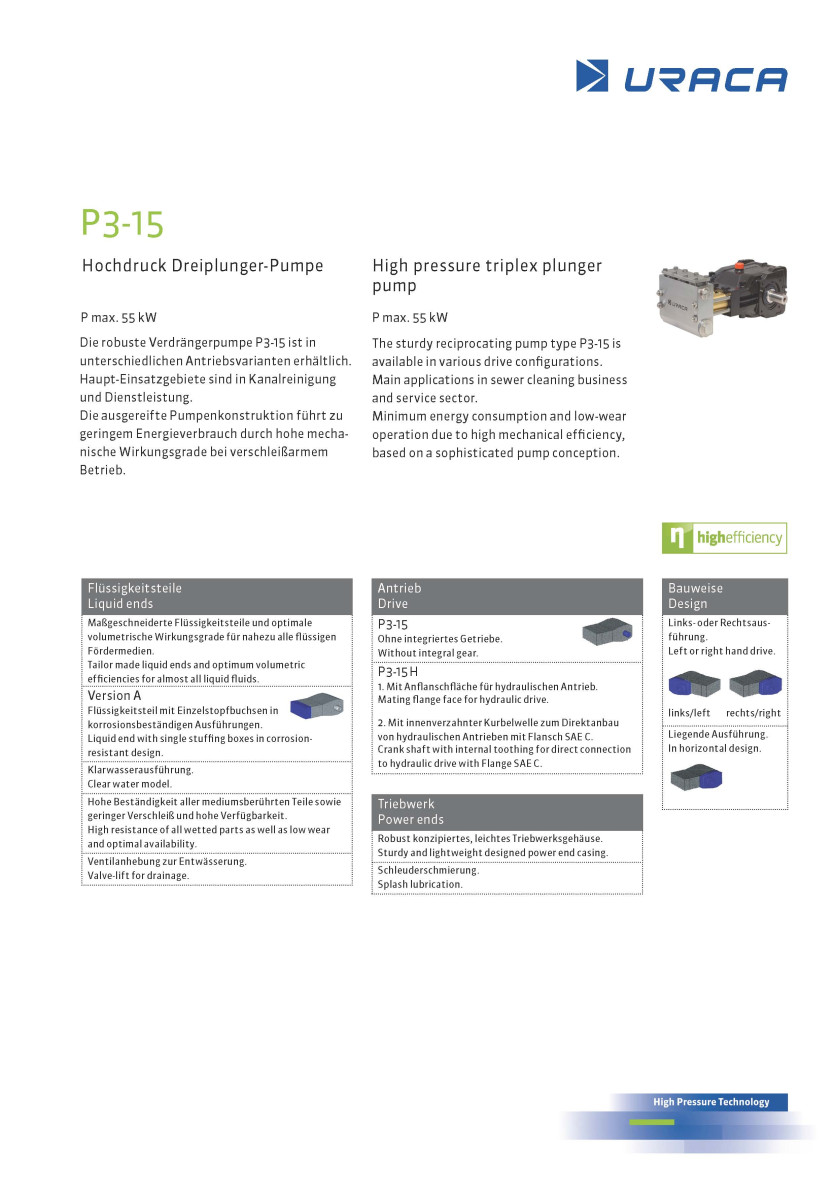 URACA

P3-15

Hochdruck Dreiplunger-Pumpe

P max. 55 kW

Die robuste Verdrängerpumpe P3-15 ist in unterschiedlichen Antriebsvarianten erhältlich. Haupt-Einsatzgebiete sind in Kanalreinigung und Dienstleistung.
Die ausgereifte Pumpenkonstruktion führt zu geringem Energieverbrauch durch hohe mechanische Wirkungsgrade bei verschleißarmem Betrieb.

High pressure triplex plunger pump

P max. 55 kW

The sturdy reciprocating pump type P3-15 is available in various drive configurations.
Main applications in sewer cleaning business and service sector.
Minimum energy consumption and low-wear operation due to high mechanical efficiency, based on a sophisticated pump conception.

URACA

highefficiency

Flüssigkeitsteile
Liquid ends

Maßgeschneiderte Flüssigkeitsteile und optimale volumetrische Wirkungsgrade für nahezu alle flüssigen Fördermedien.
Tailor made liquid ends and optimum volumetric efficiencies for almost all liquid fluids.

Version A
Flüssigkeitsteil mit Einzelstopfbuchsen in korrosionsbeständigen Ausführungen.
Liquid end with single stuffing boxes in corrosion-resistant design.

Klarwasserausführung.
Clear water model.

Hohe Beständigkeit aller mediumsberührten Teile sowie geringer Verschleiß und hohe Verfügbarkeit.
High resistance of all wetted parts as well as low wear and optimal availability.

Ventilanhebung zur Entwässerung.
Valve-lift for drainage.

Antrieb
Drive

P3-15
Ohne integriertes Getriebe.
Without integral gear.

P3-15 H
1. Mit Anflanschfläche für hydraulischen Antrieb.
Mating flange face for hydraulic drive.

2. Mit innenverzahnter Kurbelwelle zum Direktanbau von hydraulischen Antrieben mit Flansch SAE C.
Crank shaft with internal toothing for direct connection to hydraulic drive with Flange SAE C.

Triebwerk
Power ends

Robust konzipiertes, leichtes Triebwerksgehäuse.
Sturdy and lightweight designed power end casing.

Schleuderschmierung.
Splash lubrication.

Bauweise
Design

Links- oder Rechtsausführung.
Left or right hand drive.

links/left rechts/right

Liegende Ausführung.
In horizontal design.

High Pressure Technology